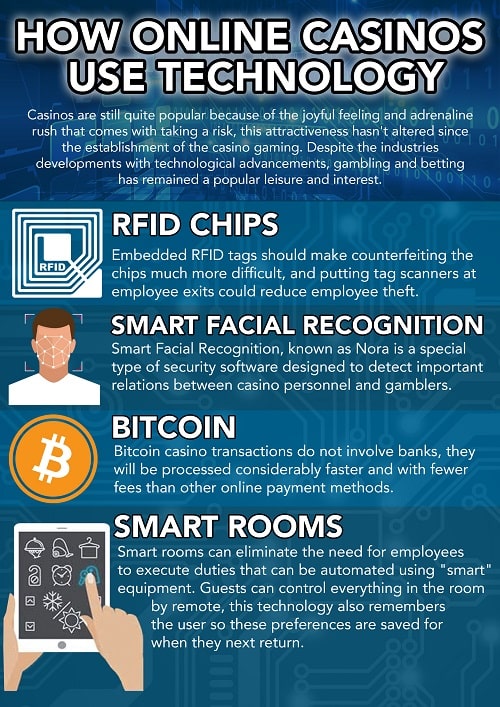 HOW ONLINE CASINOS USE TECHNOLOGY

Casinos are still quite popular because of the joyful feeling and adrenaline rush that comes with taking a risk, this attractiveness hasn't altered since the establishment of the casino gaming. Despite the industries developments with technological advancements, gambling and betting has remained a popular leisure and interest.

RFID

RFID CHIPS

Embedded RFID tags should make counterfeiting the chips much more difficult, and putting tag scanners at employee exits could reduce employee theft.

SMART FACIAL RECOGNITION

Smart Facial Recognition, known as Nora is a special type of security software designed to detect important relations between casino personnel and gamblers.

BITCOIN

Bitcoin casino transactions do not involve banks, they will be processed considerably faster and with fewer fees than other online payment methods.

SMART ROOMS

Smart rooms can eliminate the need for employees to execute duties that can be automated using "smart" equipment. Guests can control everything in the room by remote, this technology also remembers the user so these preferences are saved for when they next return.